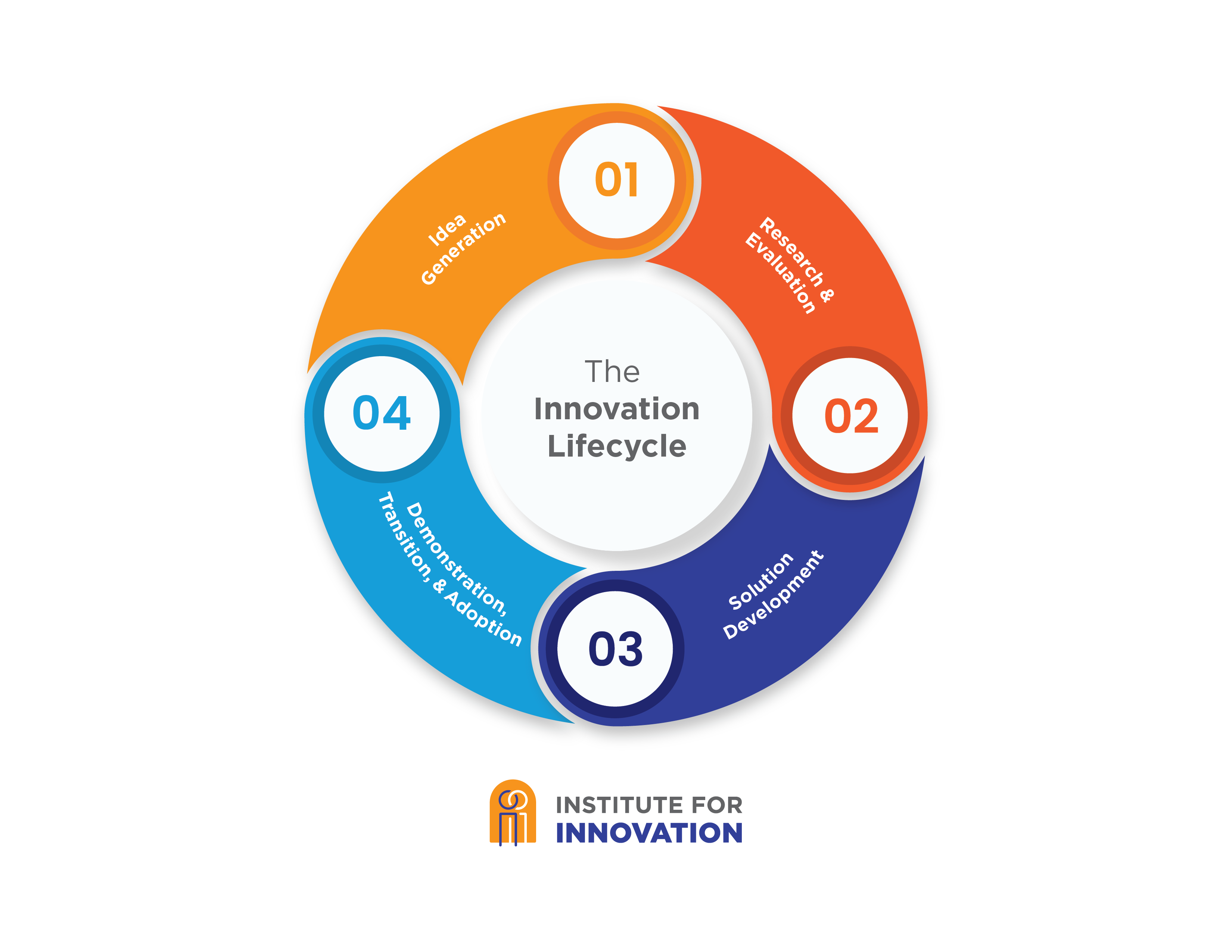 The Innovation Lifecycle

01
Idea Generation

02
Research & Evaluation

03
Solution Development

04
Demonstration, Transition, & Adoption

INSTITUTE FOR INNOVATION